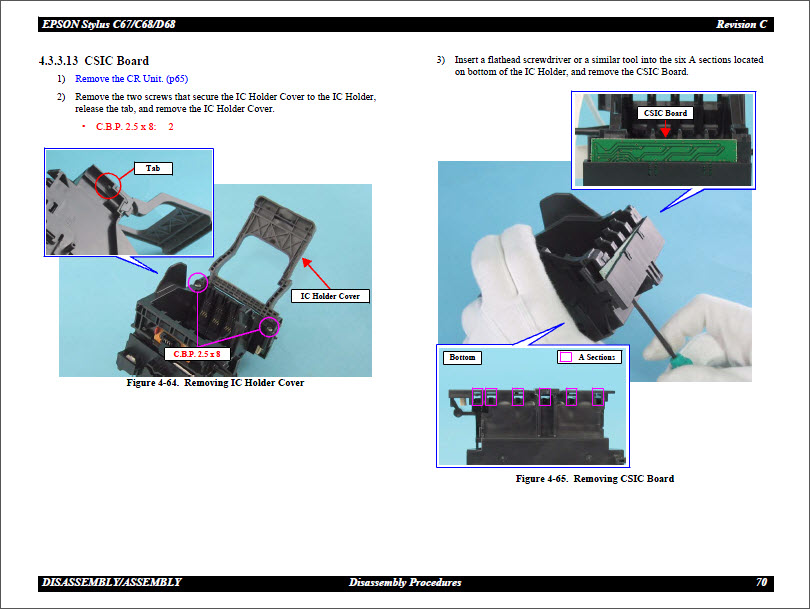 EPSON Stylus C67/C68/D68

Revision C

4.3.3.13 CSIC Board

1) Remove the CR Unit. (p65)

2) Remove the two screws that secure the IC Holder Cover to the IC Holder, release the tab, and remove the IC Holder Cover.

• C.B.P. 2.5 x 8: 2

Tab

IC Holder Cover

C.B.P. 2.5 x 8

Figure 4-64. Removing IC Holder Cover

3) Insert a flathead screwdriver or a similar tool into the six A sections located on bottom of the IC Holder, and remove the CSIC Board.

CSIC Board

Bottom

A Sections

Figure 4-65. Removing CSIC Board

DISASSEMBLY/ASSEMBLY

Disassembly Procedures

70